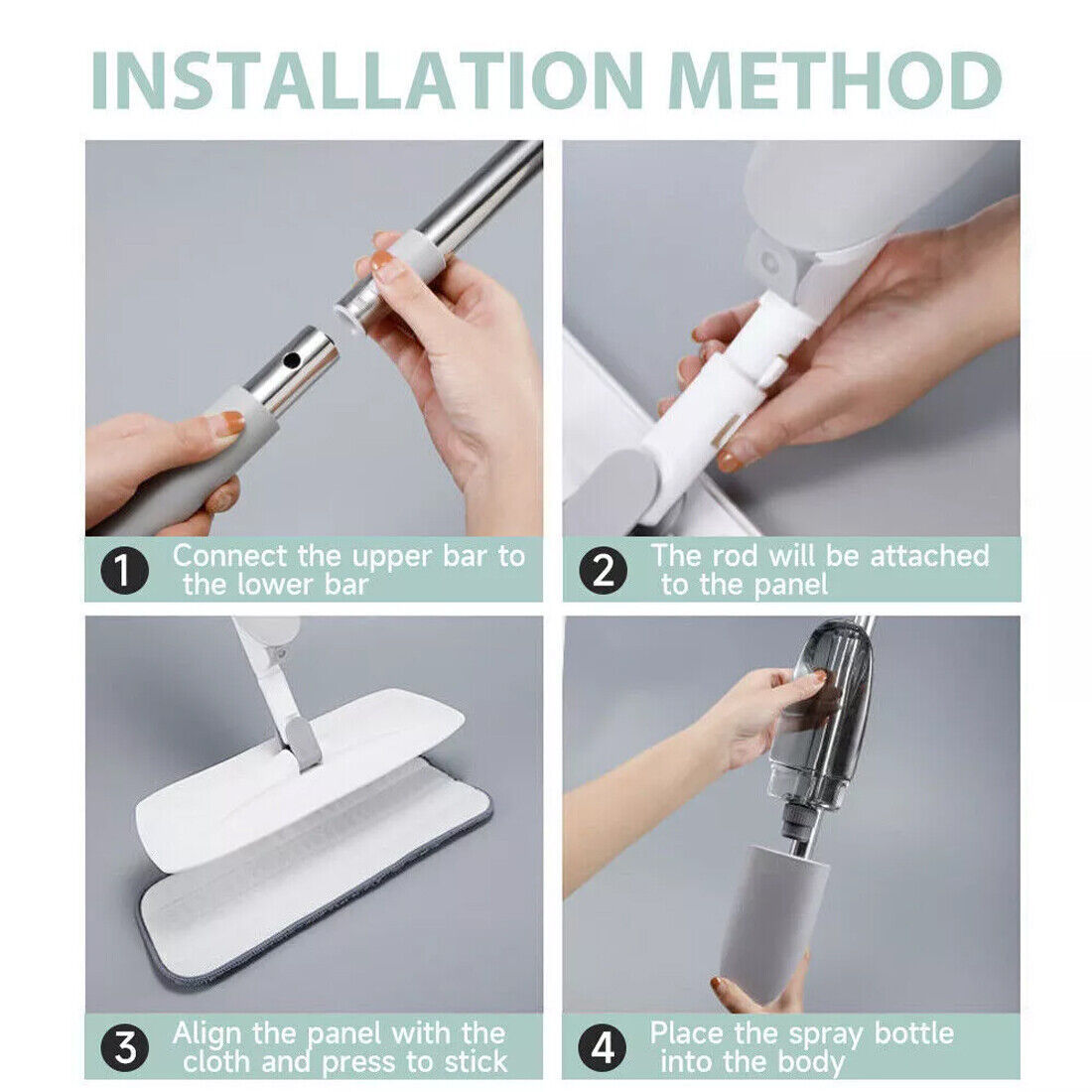 INSTALLATION METHOD

1 Connect the upper bar to the lower bar

2 The rod will be attached to the panel

3 Align the panel with the cloth and press to stick

4 Place the spray bottle into the body